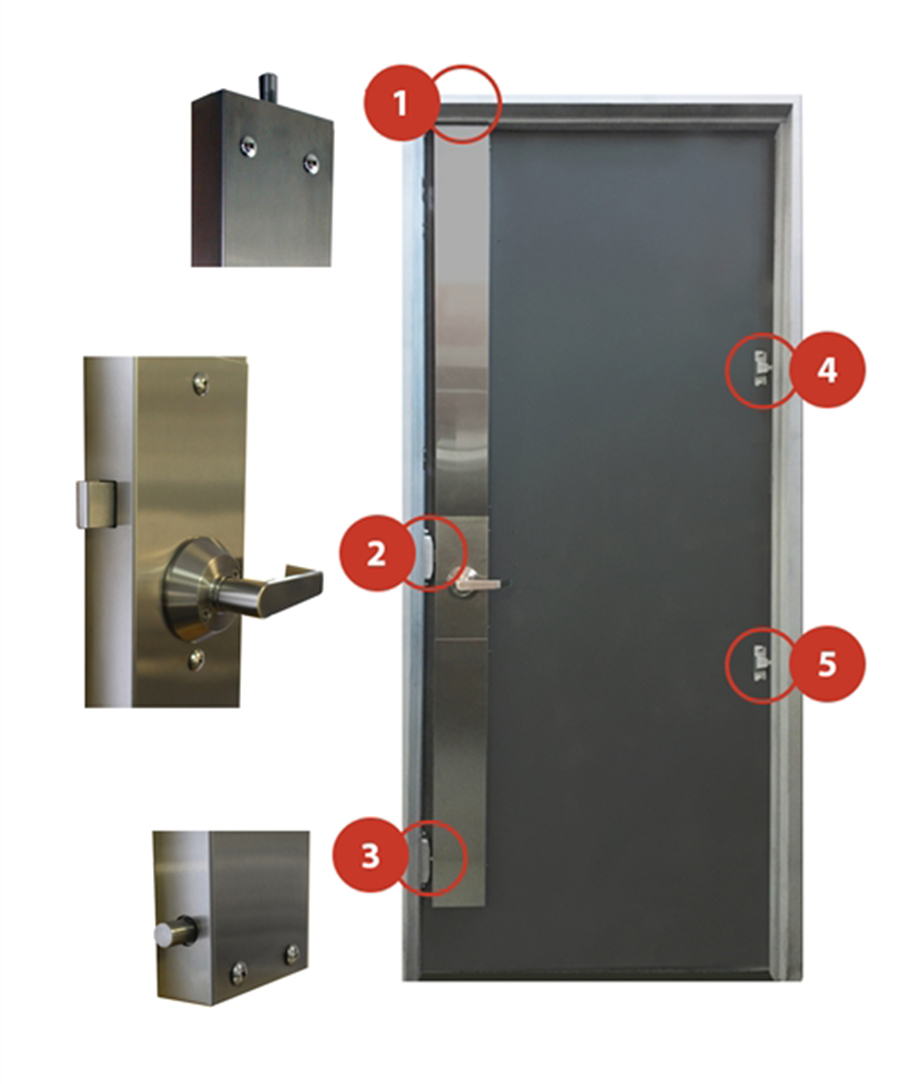 1
4
2
5
3