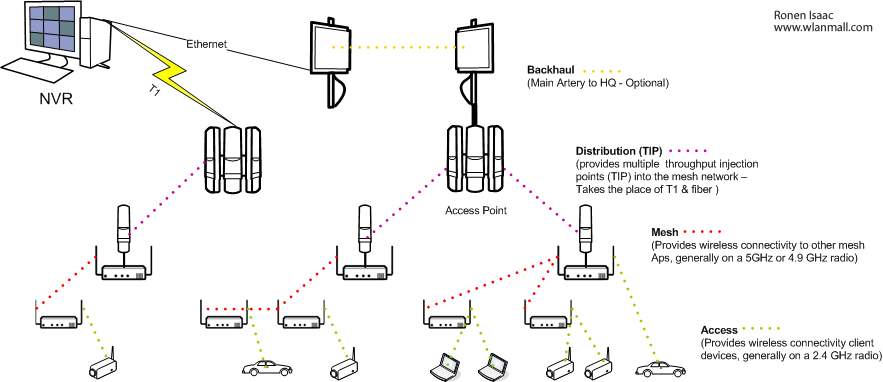 Ronen Isaac
www.wlanmall.com

Ethernet

T1

NVR

Backhaul
(Main Artery to HQ - Optional)

Distribution (TIP)
(provides multiple throughput injection points (TIP) into the mesh network – Takes the place of T1 & fiber )

Access Point

Mesh
(Provides wireless connectivity to other mesh Aps, generally on a 5GHz or 4.9 GHz radio)

Access
(Provides wireless connectivity client devices, generally on a 2.4 GHz radio)