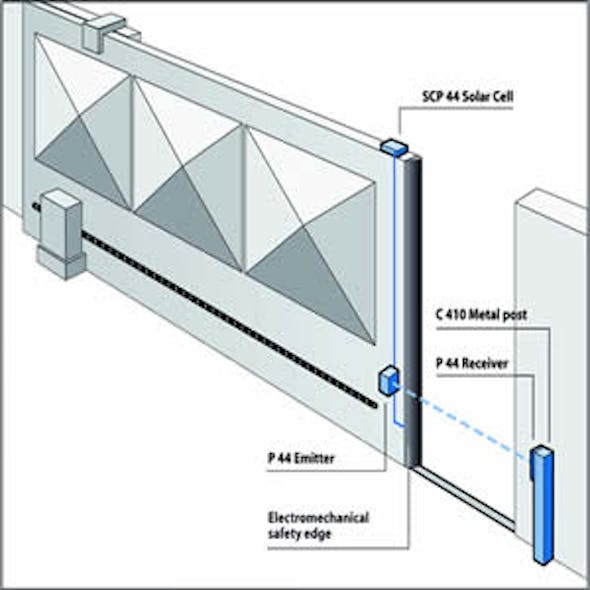 SCP 44 Solar Cell

C 410 Metal post

P 44 Receiver

P 44 Emitter

Electromechanical safety edge